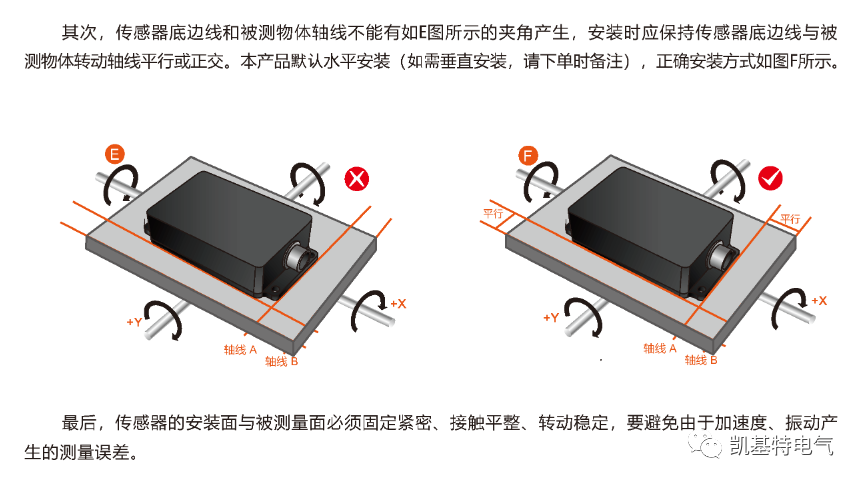 其次，传感器底边线和被测物体轴线不能有如E图所示的夹角产生，安装时应保持传感器底边线与被测物体转动轴线平行或正交。本产品默认水平安装（如需垂直安装，请下单时备注），正确安装方式如图F所示。

E

+Y

+X

轴线 A

轴线 B

F

平行

平行

+Y

+X

轴线 A

轴线 B

最后，传感器的安装面与被测量面必须固定紧密、接触平整、转动稳定，要避免由于加速度、振动产生的测量误差。

凯基特电气